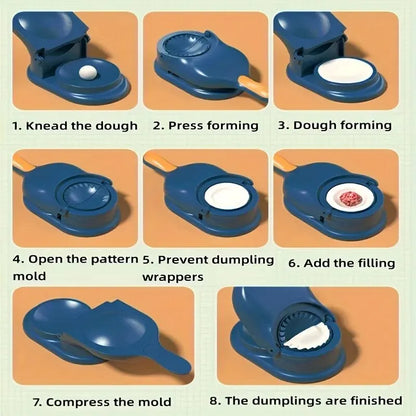 1. Knead the dough

2. Press forming

3. Dough forming

4. Open the pattern mold

5. Prevent dumpling wrappers

6. Add the filling

7. Compress the mold

8. The dumplings are finished