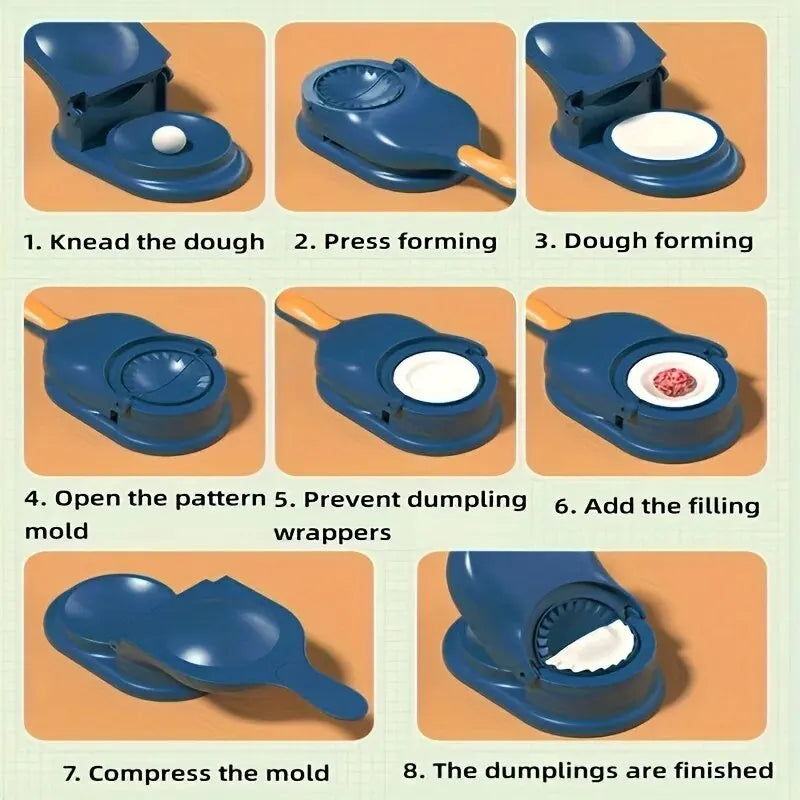 1. Knead the dough

2. Press forming

3. Dough forming

4. Open the pattern mold

5. Prevent dumpling wrappers

6. Add the filling

7. Compress the mold

8. The dumplings are finished