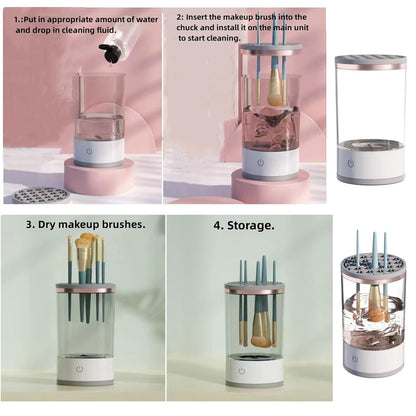 1.:Put in appropriate amount of water and drop in cleaning fluid.

2: Insert the makeup brush into the chuck and install it on the main unit to start cleaning.

3. Dry makeup brushes.

4. Storage.