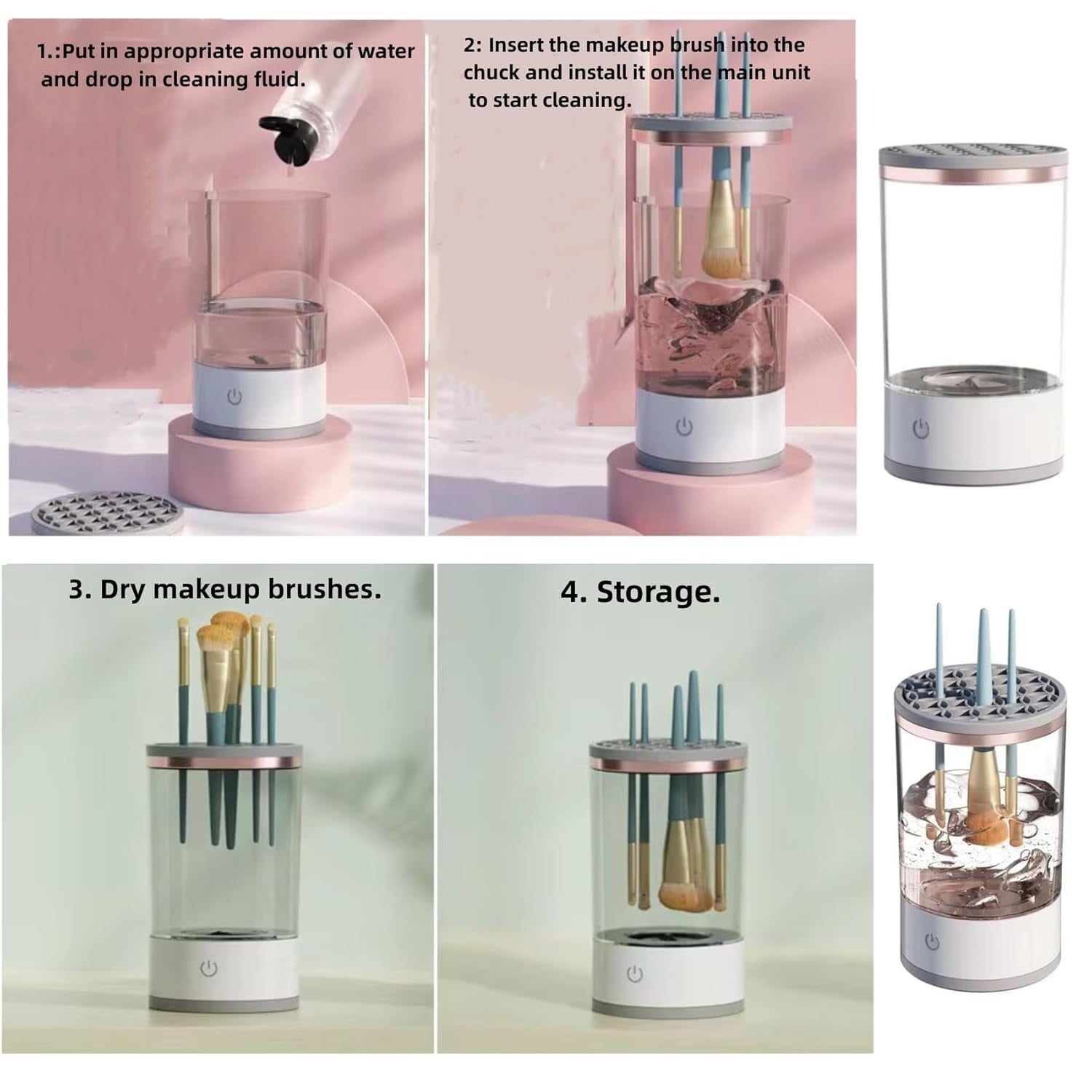 1.:Put in appropriate amount of water and drop in cleaning fluid.

2: Insert the makeup brush into the chuck and install it on the main unit to start cleaning.

3. Dry makeup brushes.

4. Storage.