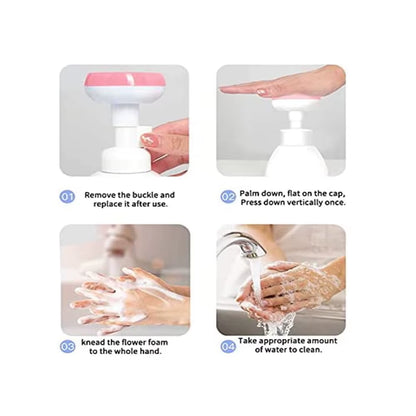 01 Remove the buckle and replace it after use.

02 Palm down, flat on the cap, Press down vertically once.

03 knead the flower foam to the whole hand.

04 Take appropriate amount of water to clean.