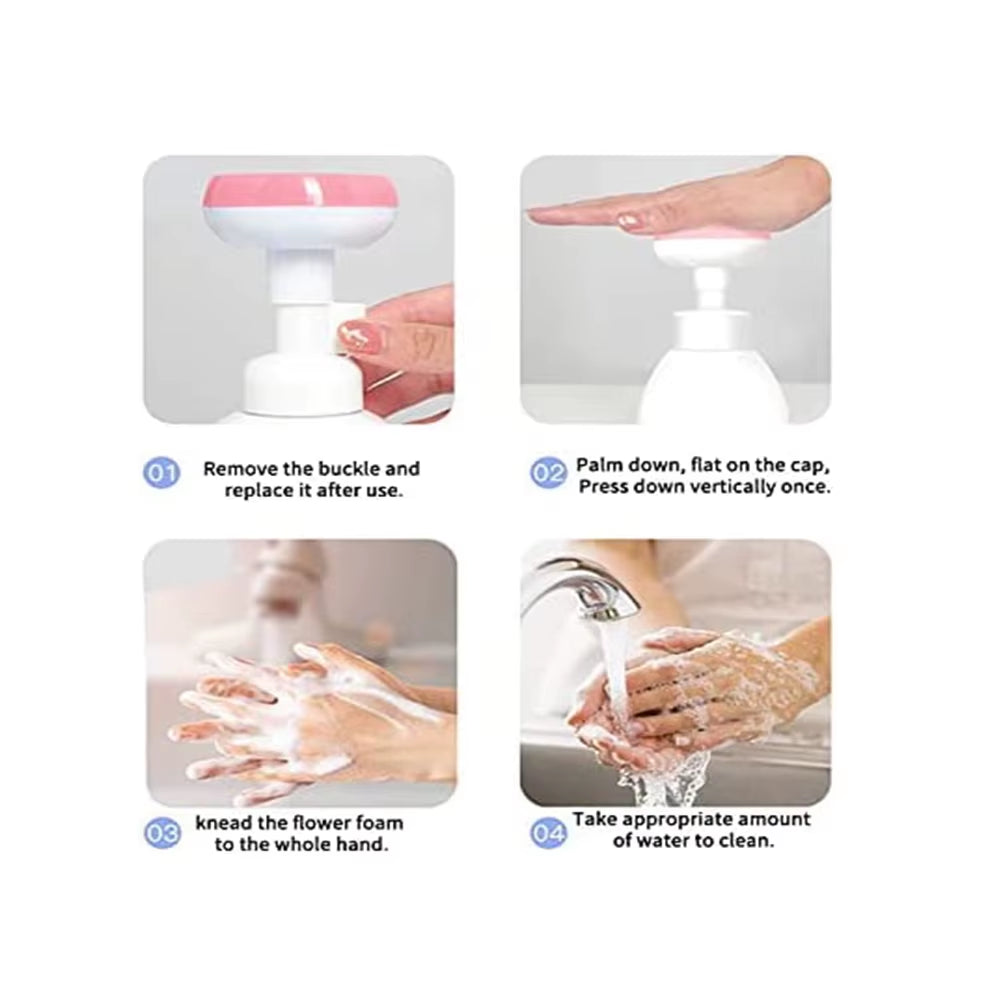 01 Remove the buckle and replace it after use.

02 Palm down, flat on the cap, Press down vertically once.

03 knead the flower foam to the whole hand.

04 Take appropriate amount of water to clean.